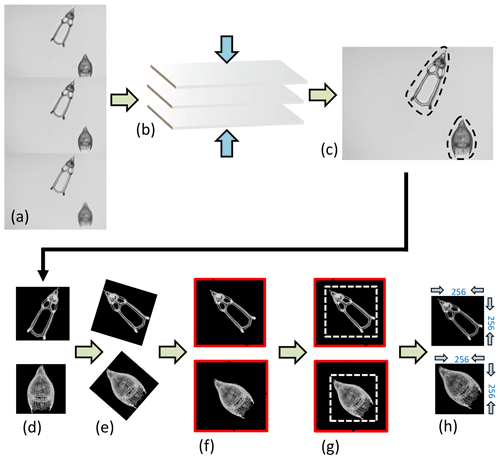 (a)
(b)
(c)
(d)
(e)
(f)
(g)
256
256
256
256
(h)