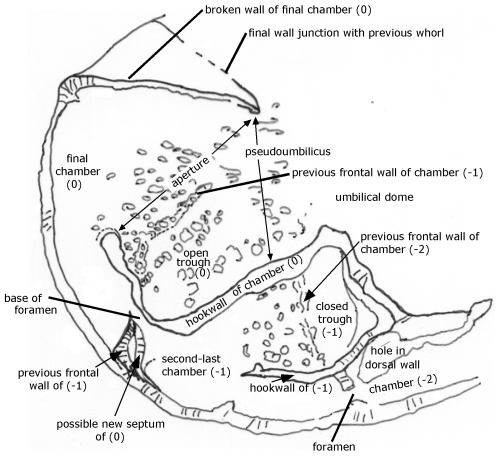 broken wall of final chamber (0)

final wall junction with previous whorl

final chamber (0)

aperture

pseudoumbilicus

previous frontal wall of chamber (-1)

umbilical dome

previous frontal wall of chamber (-2)

open trough (0)

hookwall of chamber (0)

base of foramen

closed trough (-1)

hole in dorsal wall

second-last chamber (-1)

previous frontal wall of (-1)

hookwall of (-1)

chamber (-2)

possible new septum of (0)

foramen