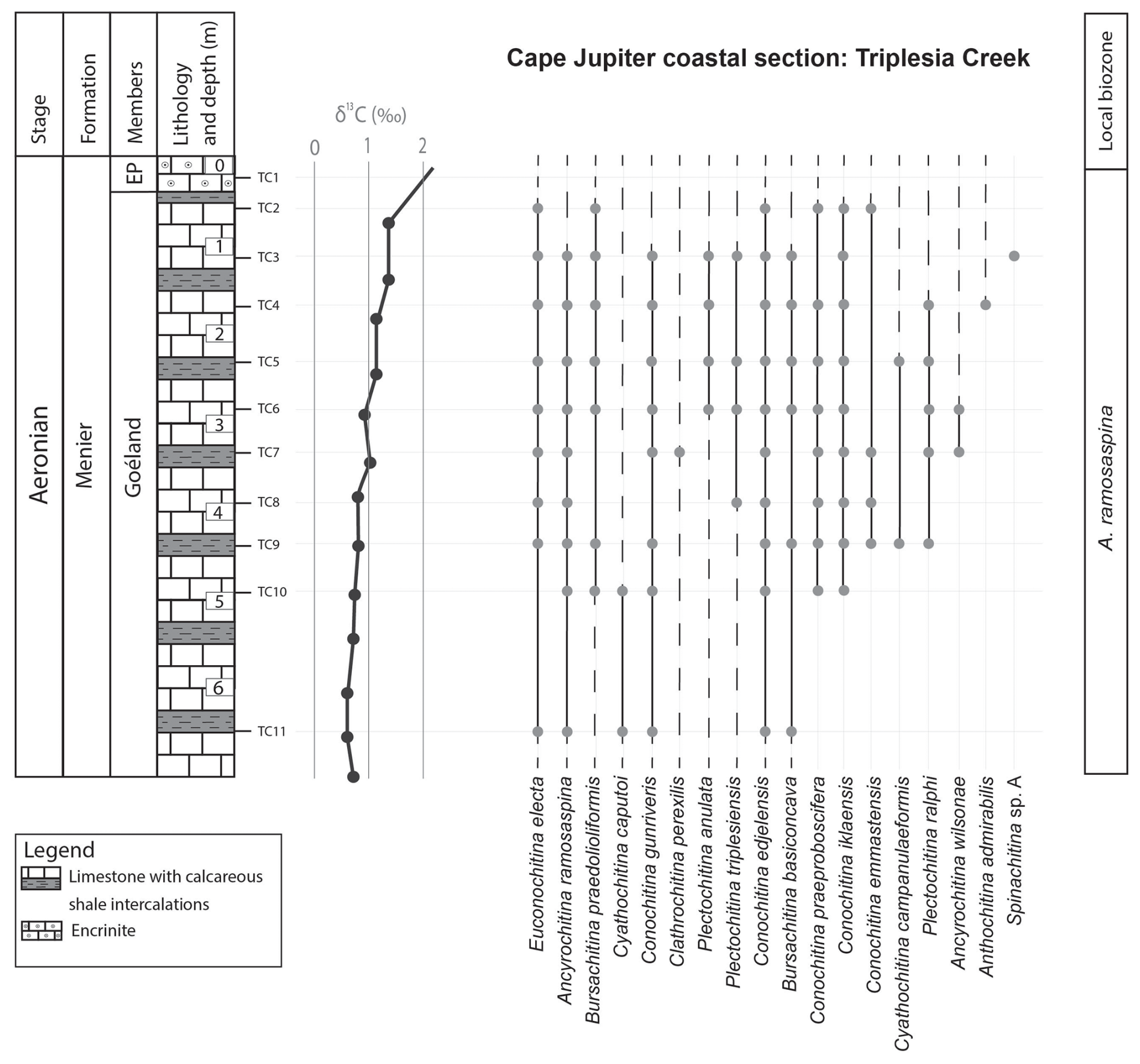 Stage
Formation
Members
Lithology and depth (m)

Cape Jupiter coastal section: Triplesia Creek

Local biozone

$\delta^{13}C$ (‰)
0
1
2

Aeronian
Menier
EP
Goéland
0
1
2
3
4
5
6

TC1
TC2
TC3
TC4
TC5
TC6
TC7
TC8
TC9
TC10
TC11

A. ramosaspina

Euconochitina electa
Ancyrochitina ramosaspina
Bursachitina praedolioliformis
Cyathochitina caputoi
Conochitina gunriveris
Clathrochitina perexilis
Plectochitina anulata
Plectochitina triplesiensis
Conochitina edjelensis
Bursachitina basiconcava
Conochitina praeproboscifera
Conochitina iklaensis
Conochitina emmastensis
Cyathochitina campanulaeformis
Plectochitina ralphi
Ancyrochitina wilsonae
Anthochitina admirabilis
Spinachitina sp. A

Legend
Limestone with calcareous shale intercalations
Encrinite